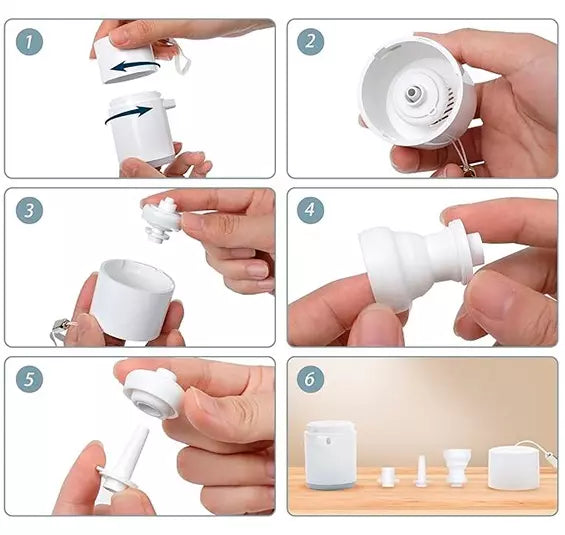 1
2
3
4
5
6